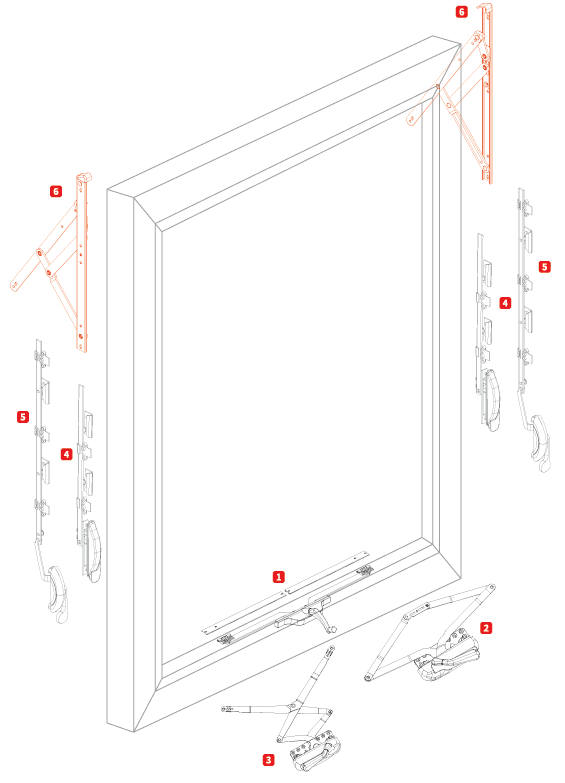 6
6
5
4
5
4
1
2
3